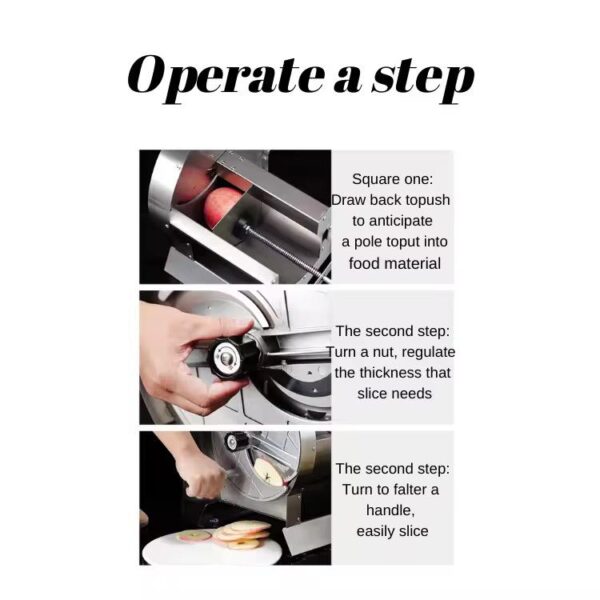 Operate a step

Square one: Draw back topush to anticipate a pole toput into food material

The second step: Turn a nut, regulate the thickness that slice needs

The second step: Turn to falter a handle, easily slice